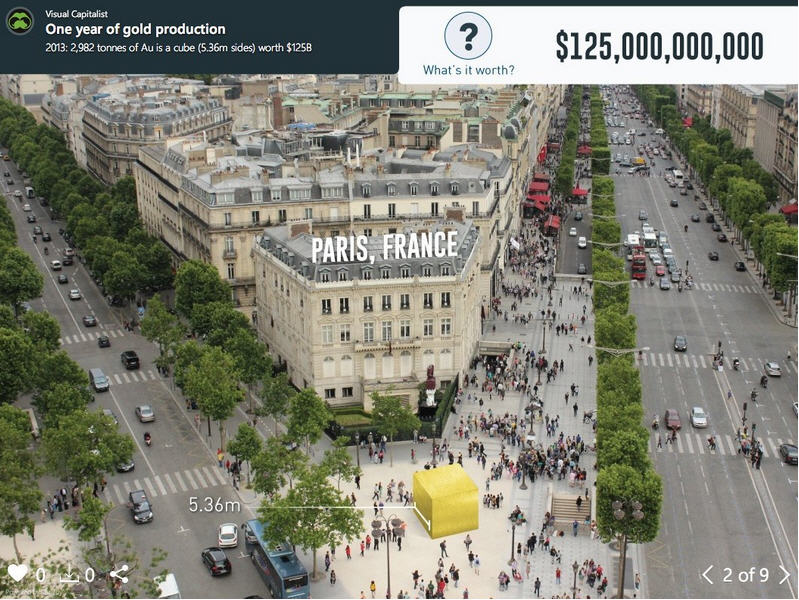 Visual Capitalist
One year of gold production
2013: 2,982 tonnes of Au is a cube (5.36m sides) worth $125B

?
What's it worth?

$125,000,000,000

PARIS, FRANCE

5.36m

0 0

2 of 9