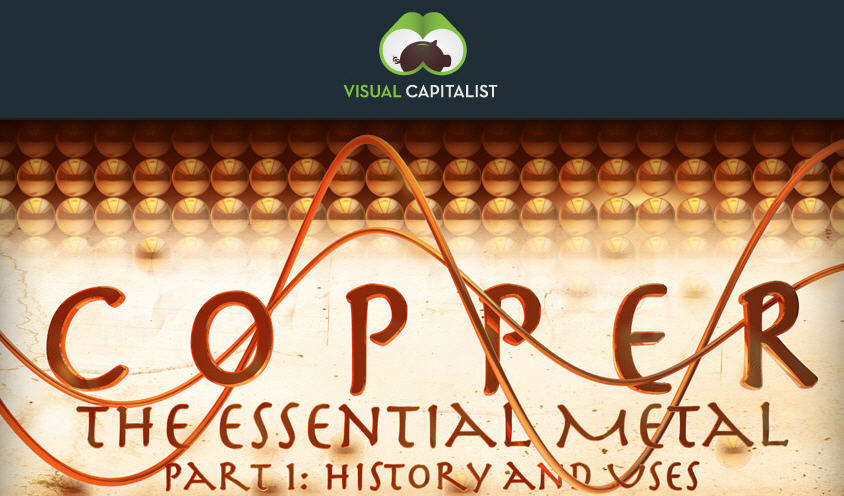 VISUAL CAPITALIST

COPPER

THE ESSENTIAL METAL

PART 1: HISTORY AND USES