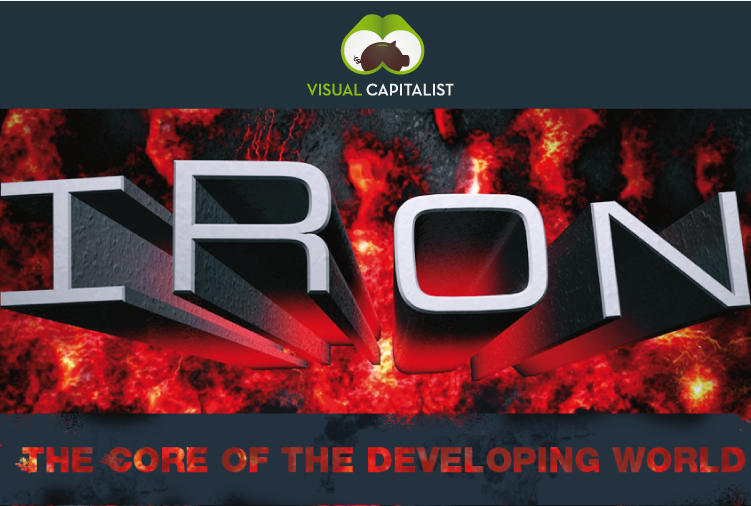 VISUAL CAPITALIST

IRON

THE CORE OF THE DEVELOPING WORLD