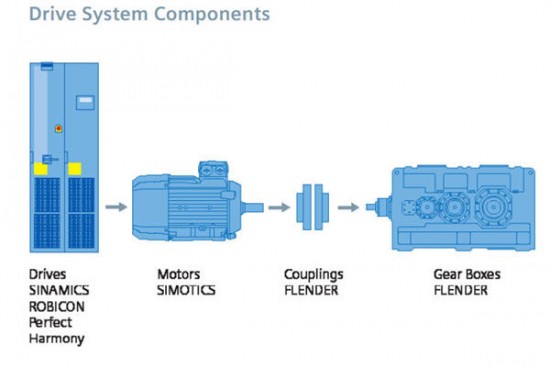 Drive System Components

Drives
SINAMICS
ROBICON
Perfect
Harmony

Motors
SIMOTICS

Couplings
FLENDER

Gear Boxes
FLENDER