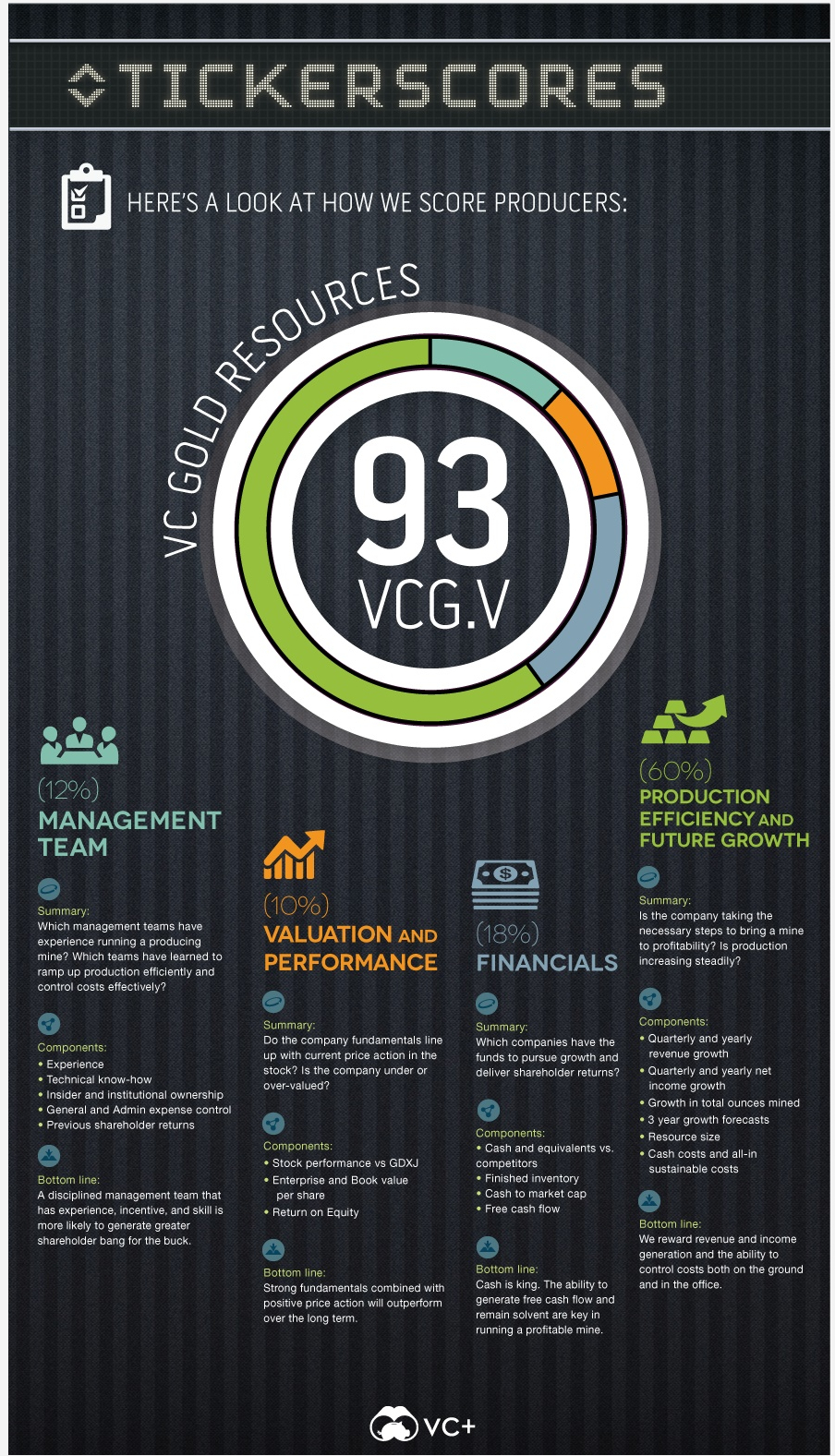 TICKERSCORES

HERE'S A LOOK AT HOW WE SCORE PRODUCERS:

VC GOLD RESOURCES

93

VCG.V

(12%)
MANAGEMENT TEAM

Summary:
Which management teams have experience running a producing mine? Which teams have learned to ramp up production efficiently and control costs effectively?

Components:
• Experience
• Technical know-how
• Insider and institutional ownership
• General and Admin expense control
• Previous shareholder returns

Bottom line:
A disciplined management team that has experience, incentive, and skill is more likely to generate greater shareholder bang for the buck.

(10%)
VALUATION AND PERFORMANCE

Summary:
Do the company fundamentals line up with current price action in the stock? Is the company under or over-valued?

Components:
• Stock performance vs GDXJ
• Enterprise and Book value per share
• Return on Equity

Bottom line:
Strong fundamentals combined with positive price action will outperform over the long term.

(18%)
FINANCIALS

Summary:
Which companies have the funds to pursue growth and deliver shareholder returns?

Components:
• Cash and equivalents vs. competitors
• Finished inventory
• Cash to market cap
• Free cash flow

Bottom line:
Cash is king. The ability to generate free cash flow and remain solvent are key in running a profitable mine.

(60%)
PRODUCTION EFFICIENCY AND FUTURE GROWTH

Summary:
Is the company taking the necessary steps to bring a mine to profitability? Is production increasing steadily?

Components:
• Quarterly and yearly revenue growth
• Quarterly and yearly net income growth
• Growth in total ounces mined
• 3 year growth forecasts
• Resource size
• Cash costs and all-in sustainable costs

Bottom line:
We reward revenue and income generation and the ability to control costs both on the ground and in the office.

VC+