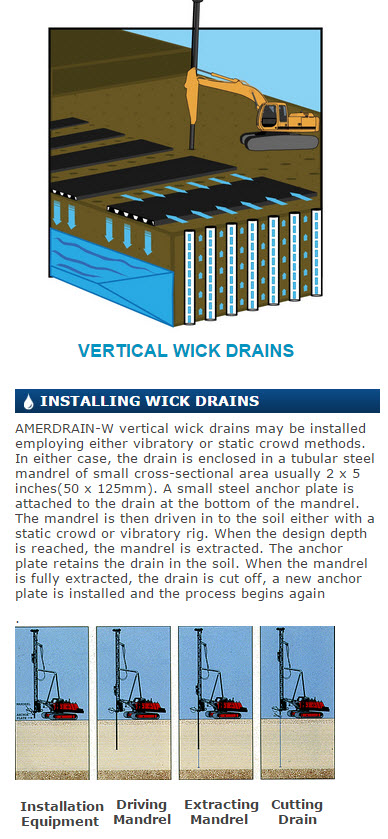 VERTICAL WICK DRAINS

INSTALLING WICK DRAINS

AMERDRAIN-W vertical wick drains may be installed employing either vibratory or static crowd methods. In either case, the drain is enclosed in a tubular steel mandrel of small cross-sectional area usually 2 x 5 inches(50 x 125mm). A small steel anchor plate is attached to the drain at the bottom of the mandrel. The mandrel is then driven in to the soil either with a static crowd or vibratory rig. When the design depth is reached, the mandrel is extracted. The anchor plate retains the drain in the soil. When the mandrel is fully extracted, the drain is cut off, a new anchor plate is installed and the process begins again

.

Installation Equipment

Driving Mandrel

Extracting Mandrel

Cutting Drain