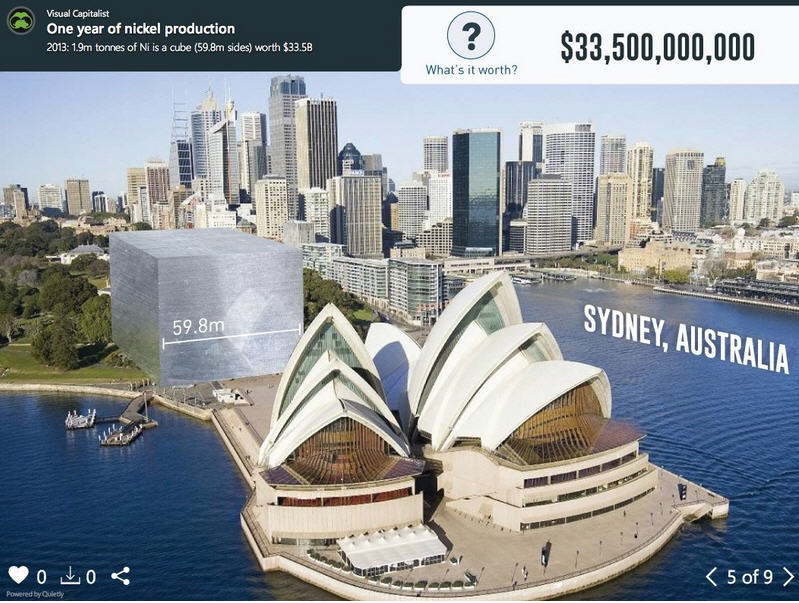 Visual Capitalist
One year of nickel production
2013: 1.9m tonnes of Ni is a cube (59.8m sides) worth $33.5B

?
What's it worth?

$33,500,000,000

59.8m

SYDNEY, AUSTRALIA

0 0

Powered by Quietly

5 of 9