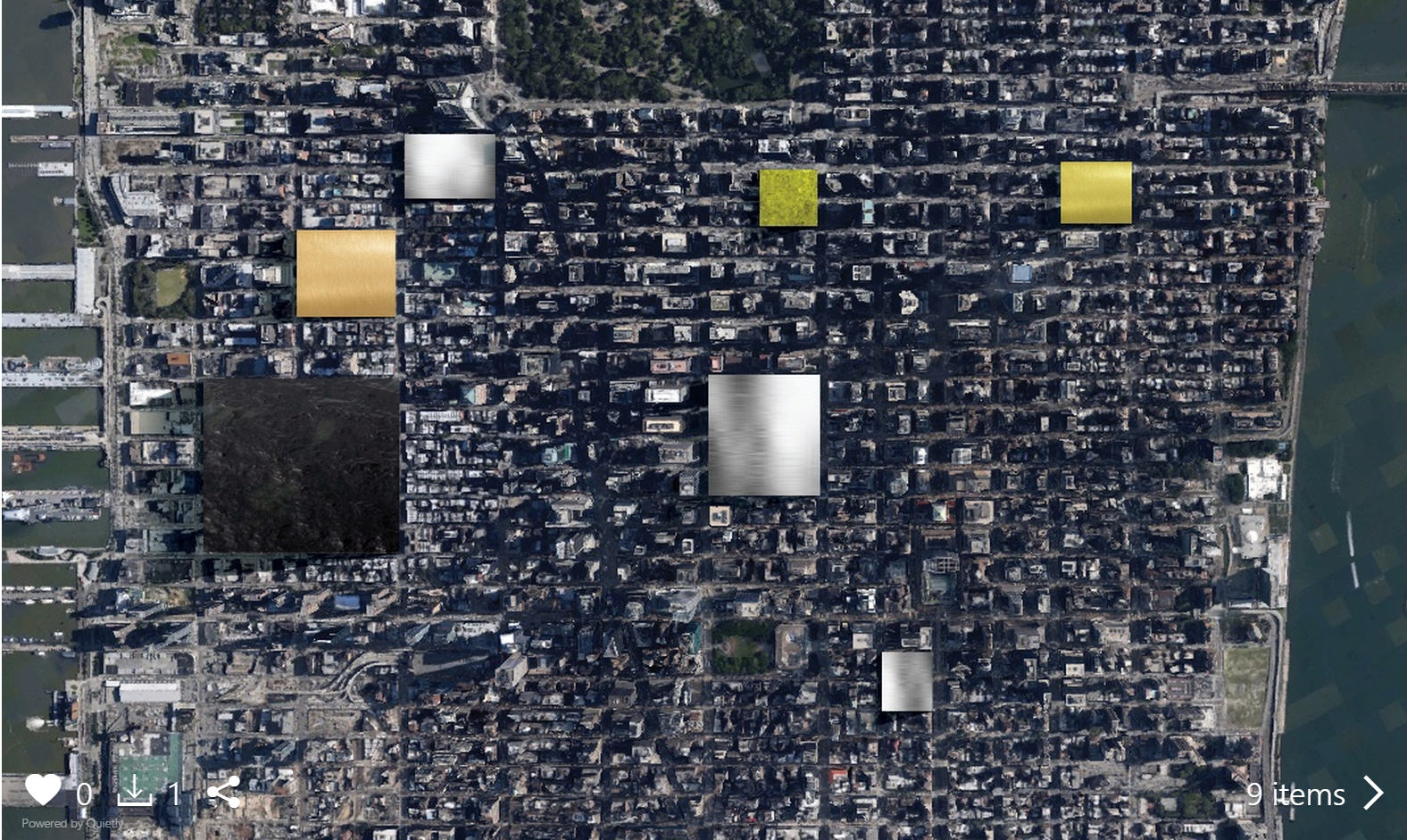 0 1

9 items

Powered by Quietly