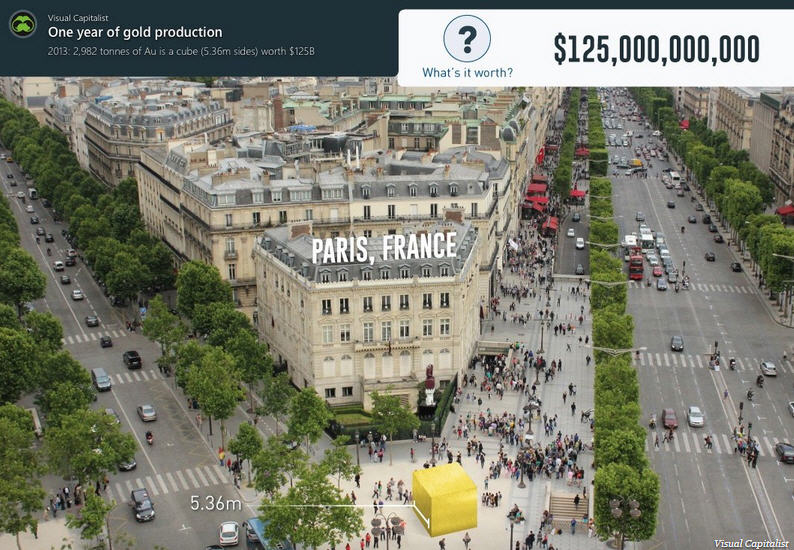 Visual Capitalist
One year of gold production
2013: 2,982 tonnes of Au is a cube (5.36m sides) worth $125B

?
What's it worth?
$125,000,000,000

PARIS, FRANCE

5.36m

Visual Capitalist