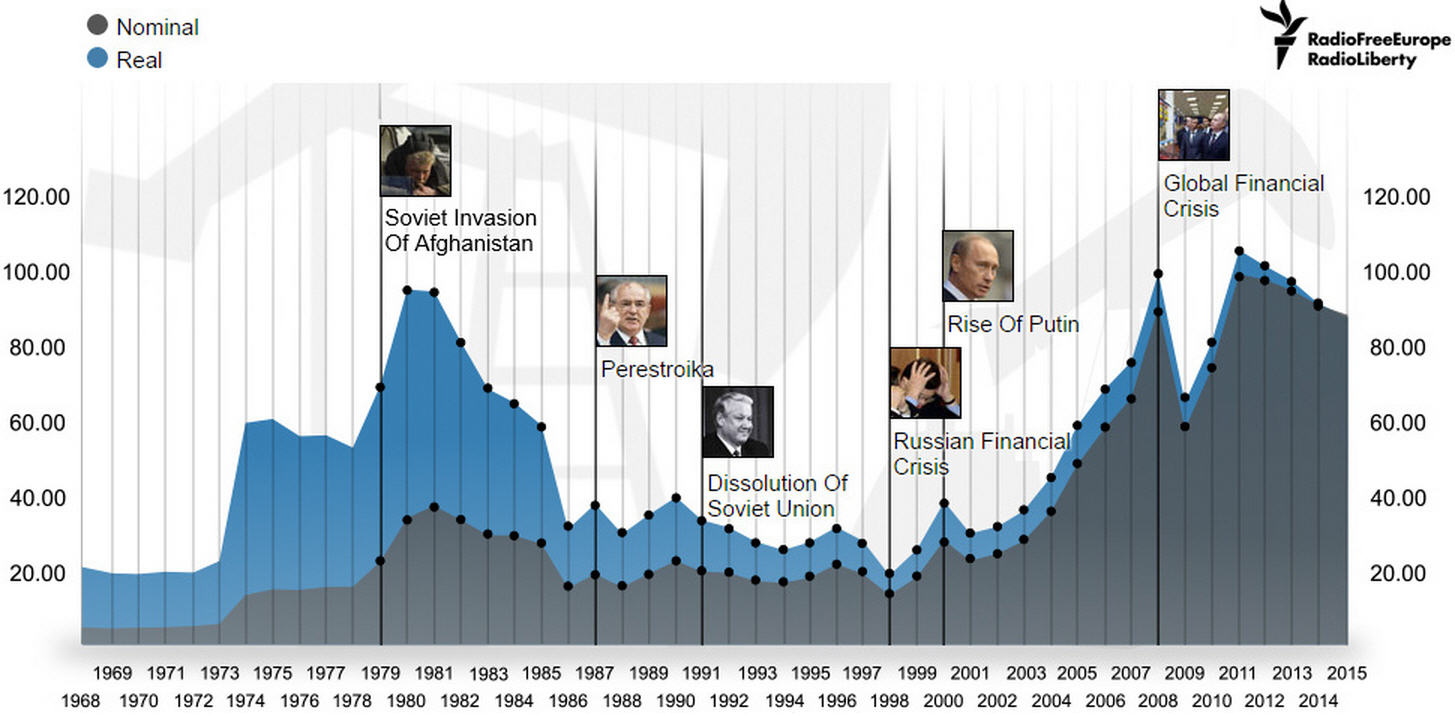 Nominal
Real

RadioFreeEurope
RadioLiberty

120.00
100.00
80.00
60.00
40.00
20.00

Soviet Invasion Of Afghanistan

Perestroika

Dissolution Of Soviet Union

Russian Financial Crisis

Rise Of Putin

Global Financial Crisis

120.00
100.00
80.00
60.00
40.00
20.00

1969 1971 1973 1975 1977 1979 1981 1983 1985 1987 1989 1991 1993 1995 1997 1999 2001 2003 2005 2007 2009 2011 2013 2015
1968 1970 1972 1974 1976 1978 1980 1982 1984 1986 1988 1990 1992 1994 1996 1998 2000 2002 2004 2006 2008 2010 2012 2014