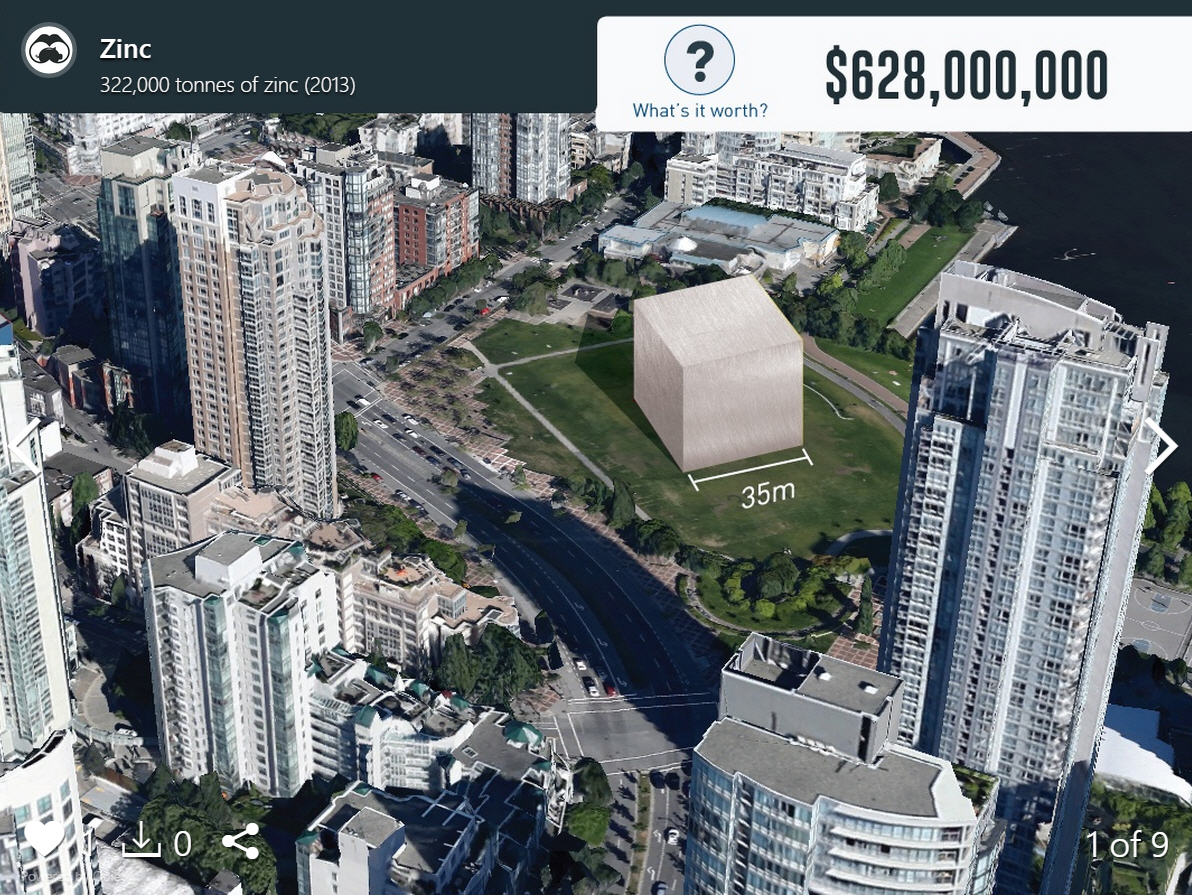 Zinc
322,000 tonnes of zinc (2013)

?
What's it worth?

$628,000,000

35m

0

1 of 9