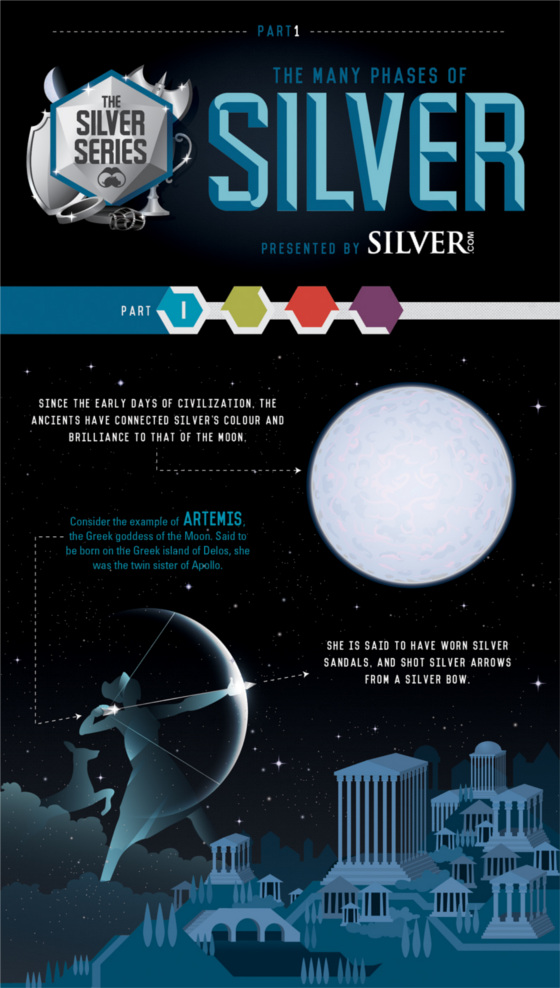 PART 1

THE SILVER SERIES

THE MANY PHASES OF
SILVER

PRESENTED BY SILVER.COM

PART I

SINCE THE EARLY DAYS OF CIVILIZATION, THE ANCIENTS HAVE CONNECTED SILVER'S COLOUR AND BRILLIANCE TO THAT OF THE MOON.

Consider the example of ARTEMIS, the Greek goddess of the Moon. Said to be born on the Greek island of Delos, she was the twin sister of Apollo.

SHE IS SAID TO HAVE WORN SILVER SANDALS, AND SHOT SILVER ARROWS FROM A SILVER BOW.