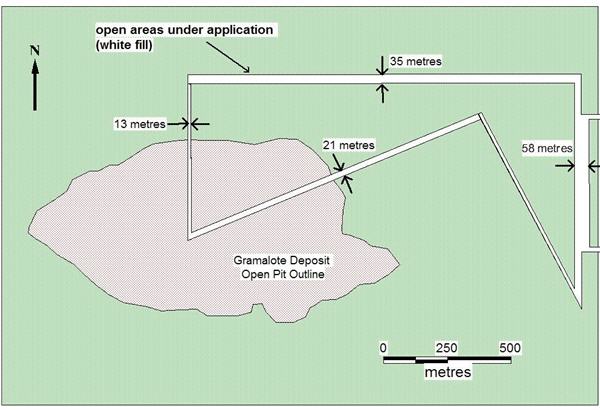 open areas under application
(white fill)

N

35 metres

13 metres

21 metres

58 metres

Gramalote Deposit
Open Pit Outline

0 250 500
metres