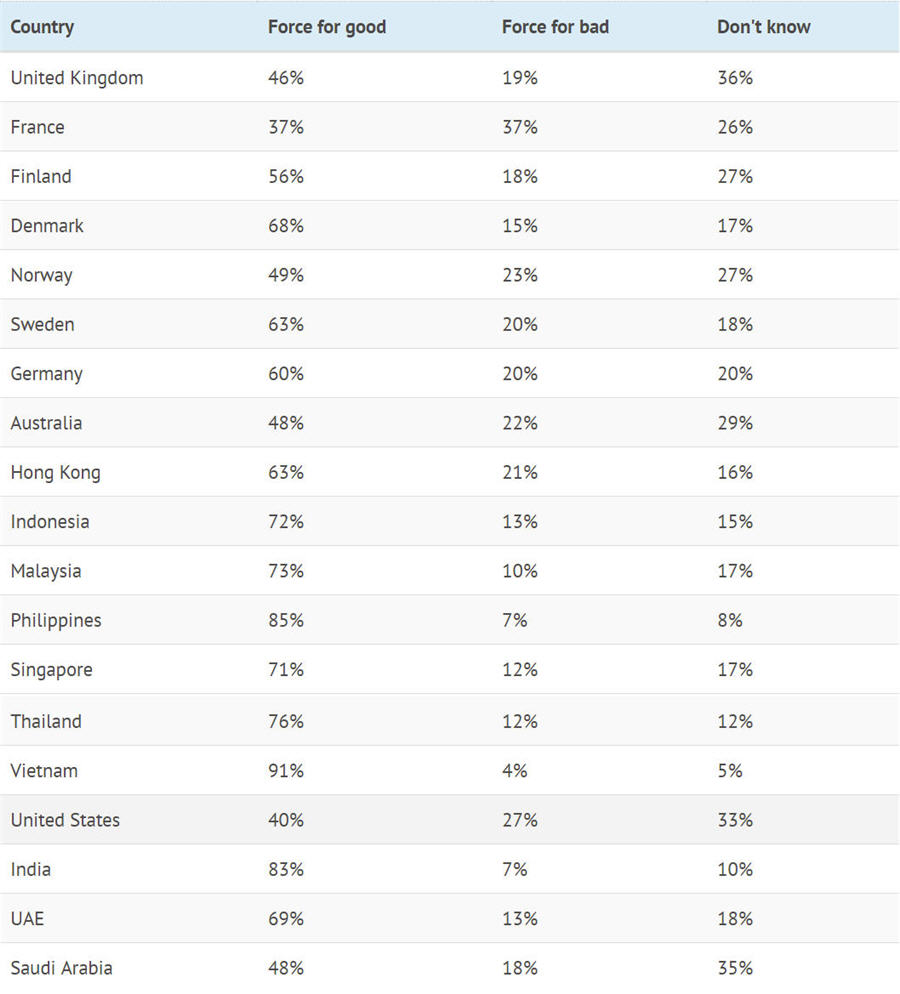 | Country | Force for good | Force for bad | Don't know |
|---|---|---|---|
| United Kingdom | 46% | 19% | 36% |
| France | 37% | 37% | 26% |
| Finland | 56% | 18% | 27% |
| Denmark | 68% | 15% | 17% |
| Norway | 49% | 23% | 27% |
| Sweden | 63% | 20% | 18% |
| Germany | 60% | 20% | 20% |
| Australia | 48% | 22% | 29% |
| Hong Kong | 63% | 21% | 16% |
| Indonesia | 72% | 13% | 15% |
| Malaysia | 73% | 10% | 17% |
| Philippines | 85% | 7% | 8% |
| Singapore | 71% | 12% | 17% |
| Thailand | 76% | 12% | 12% |
| Vietnam | 91% | 4% | 5% |
| United States | 40% | 27% | 33% |
| India | 83% | 7% | 10% |
| UAE | 69% | 13% | 18% |
| Saudi Arabia | 48% | 18% | 35% |