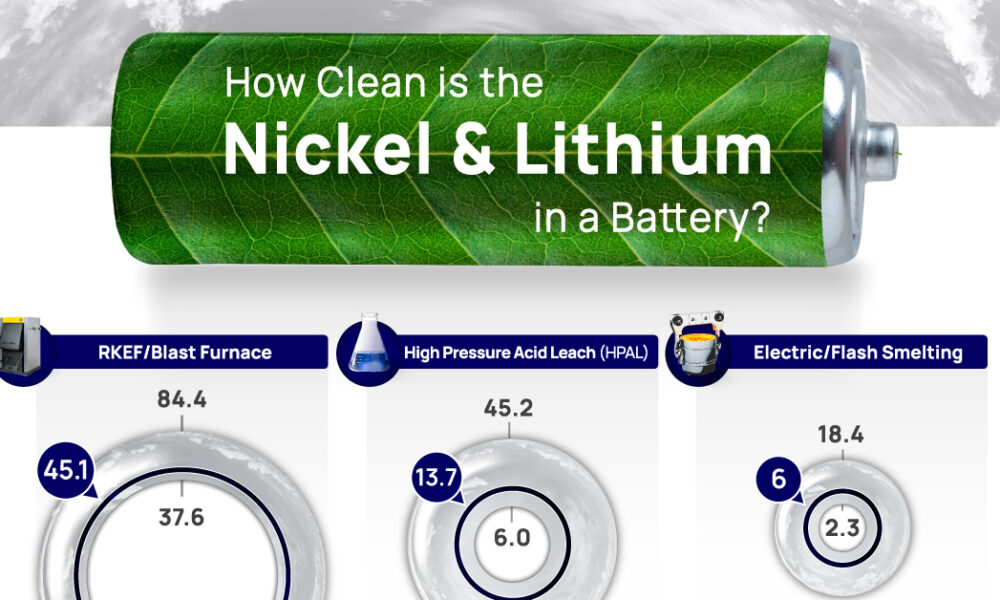 How Clean is the
Nickel & Lithium
in a Battery?

RKEF/Blast Furnace

84.4

45.1

37.6

High Pressure Acid Leach (HPAL)

45.2

13.7

6.0

Electric/Flash Smelting

18.4

6

2.3