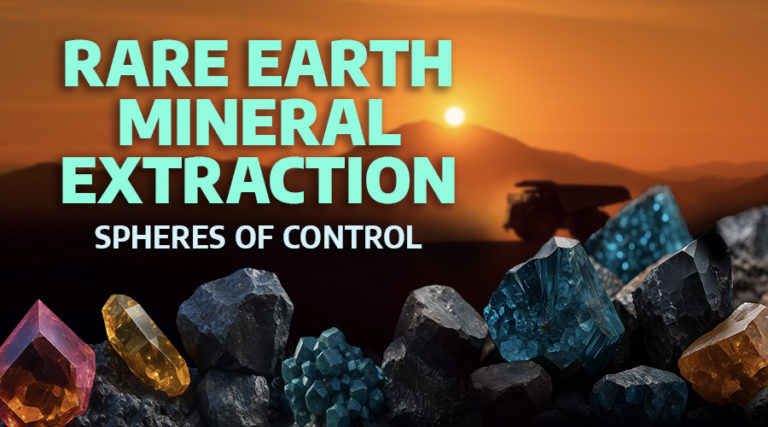 RARE EARTH MINERAL EXTRACTION

SPHERES OF CONTROL