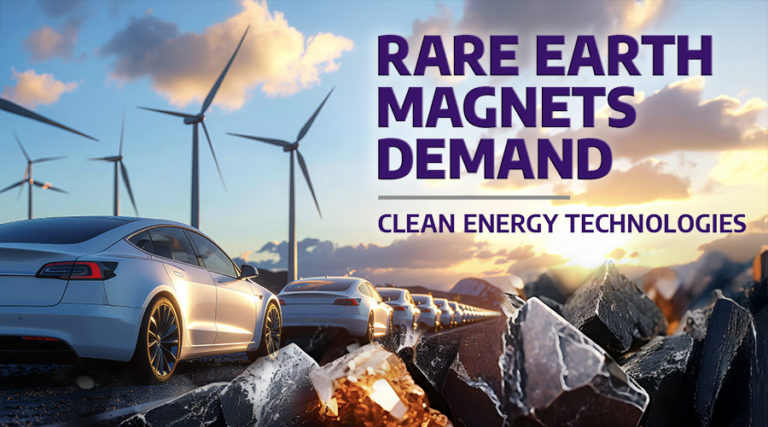 RARE EARTH MAGNETS DEMAND

CLEAN ENERGY TECHNOLOGIES