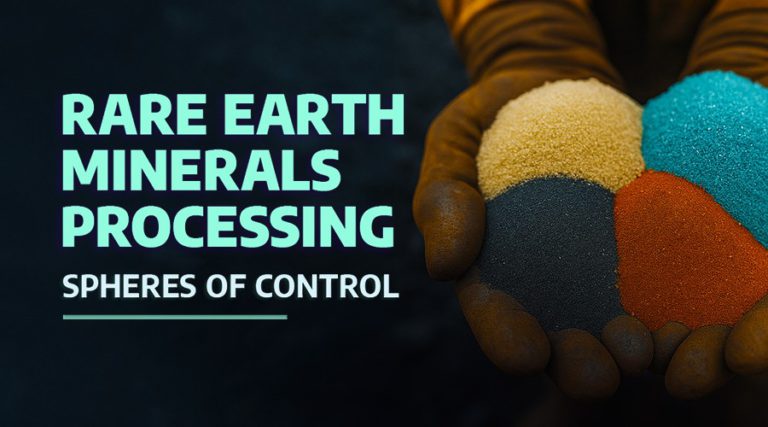 RARE EARTH MINERALS PROCESSING

SPHERES OF CONTROL