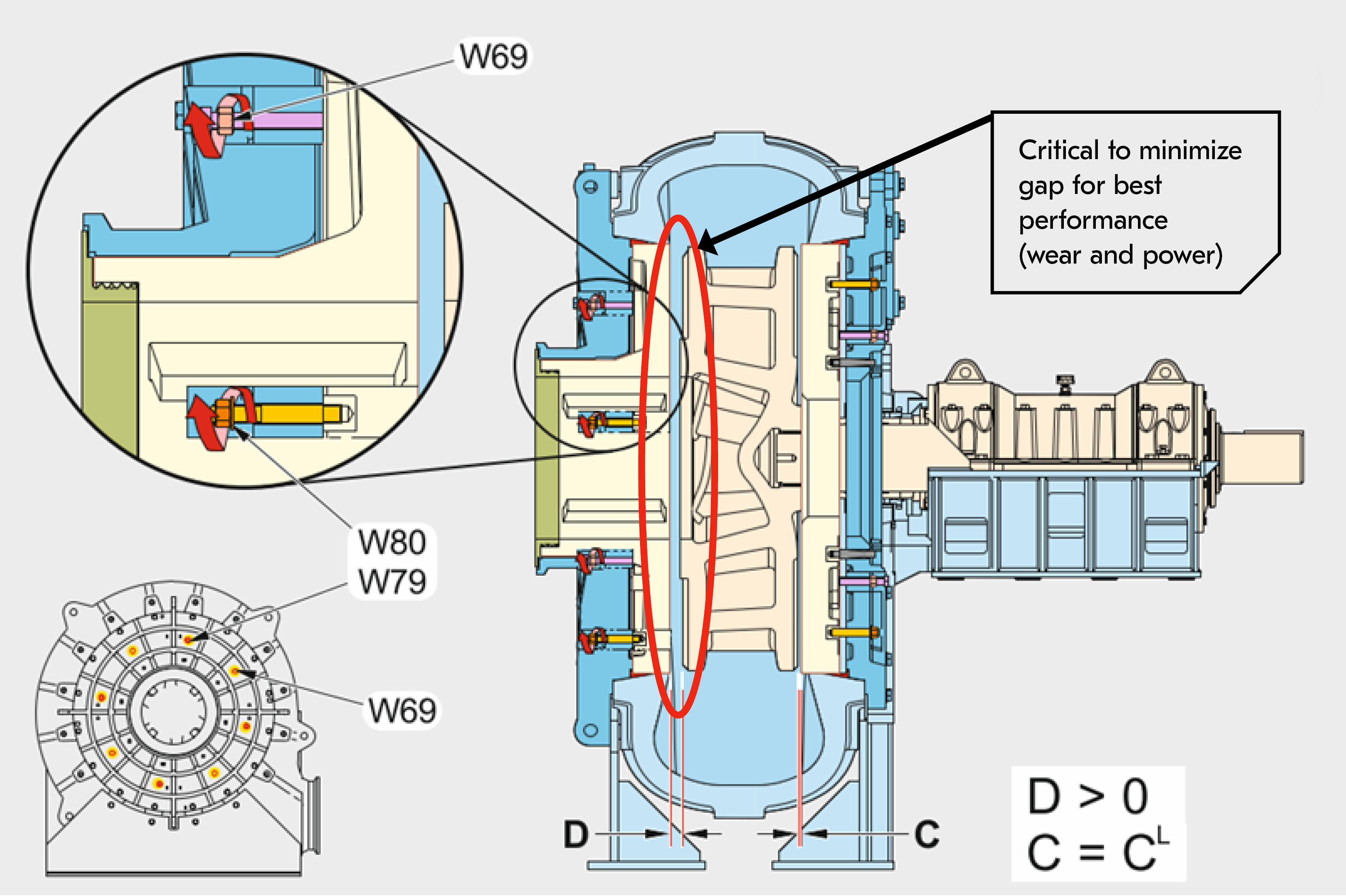 W69

Critical to minimize gap for best performance (wear and power)

W80
W79

W69

D

C

$D > 0$
$C = C^L$